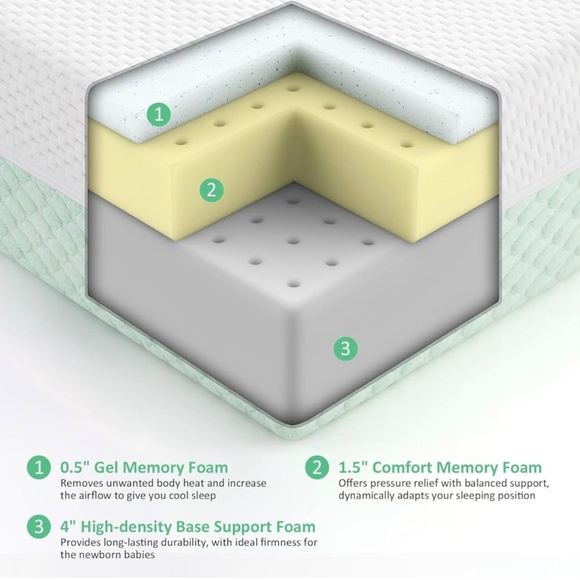 1

2

3

1 0.5" Gel Memory Foam
Removes unwanted body heat and increase the airflow to give you cool sleep

2 1.5" Comfort Memory Foam
Offers pressure relief with balanced support, dynamically adapts your sleeping position

3 4" High-density Base Support Foam
Provides long-lasting durability, with ideal firmness for the newborn babies